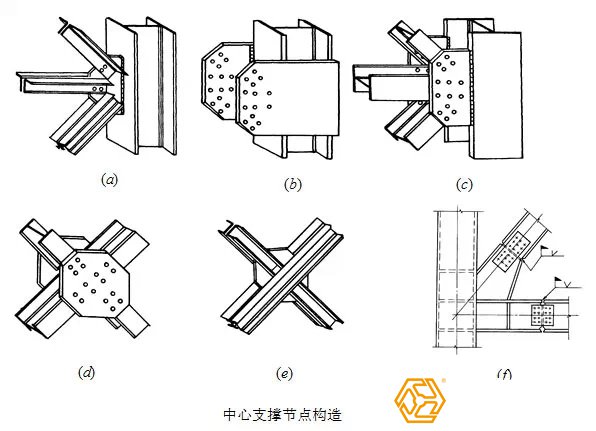 (a)

(b)

(c)

(d)

(e)

(f)

中心支撑节点构造